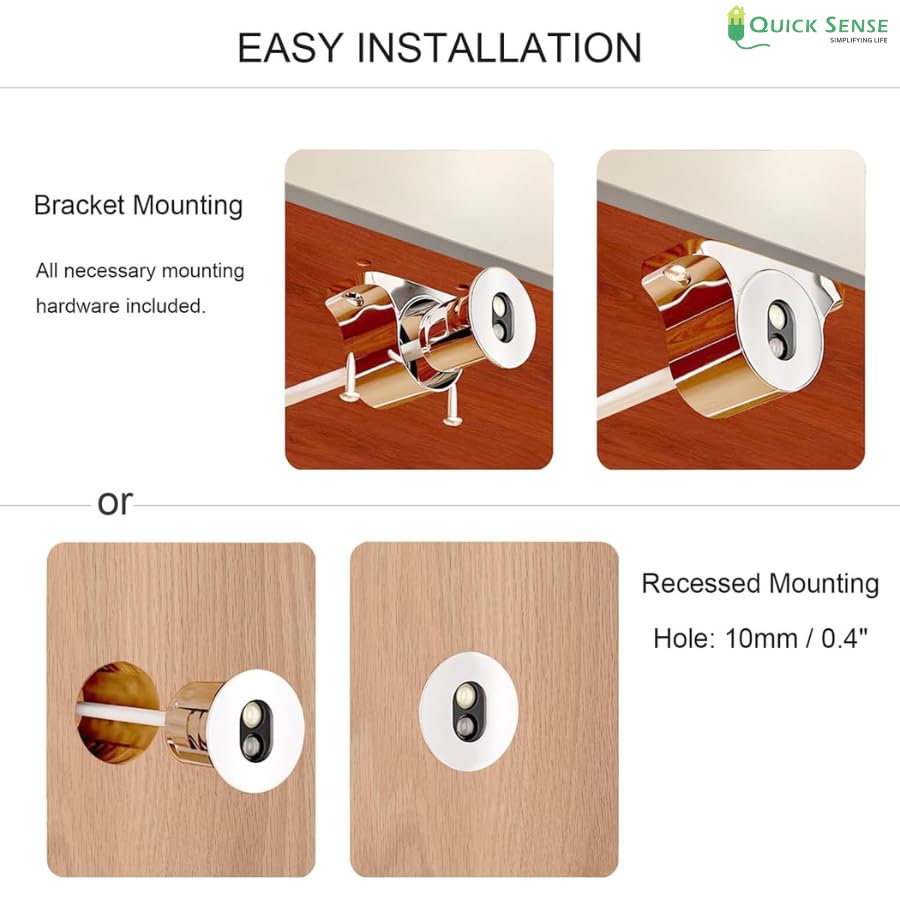 EASY INSTALLATION

QUICK SENSE
SIMPLIFYING LIFE

Bracket Mounting

All necessary mounting hardware included.

or

Recessed Mounting

Hole: 10mm / 0.4"