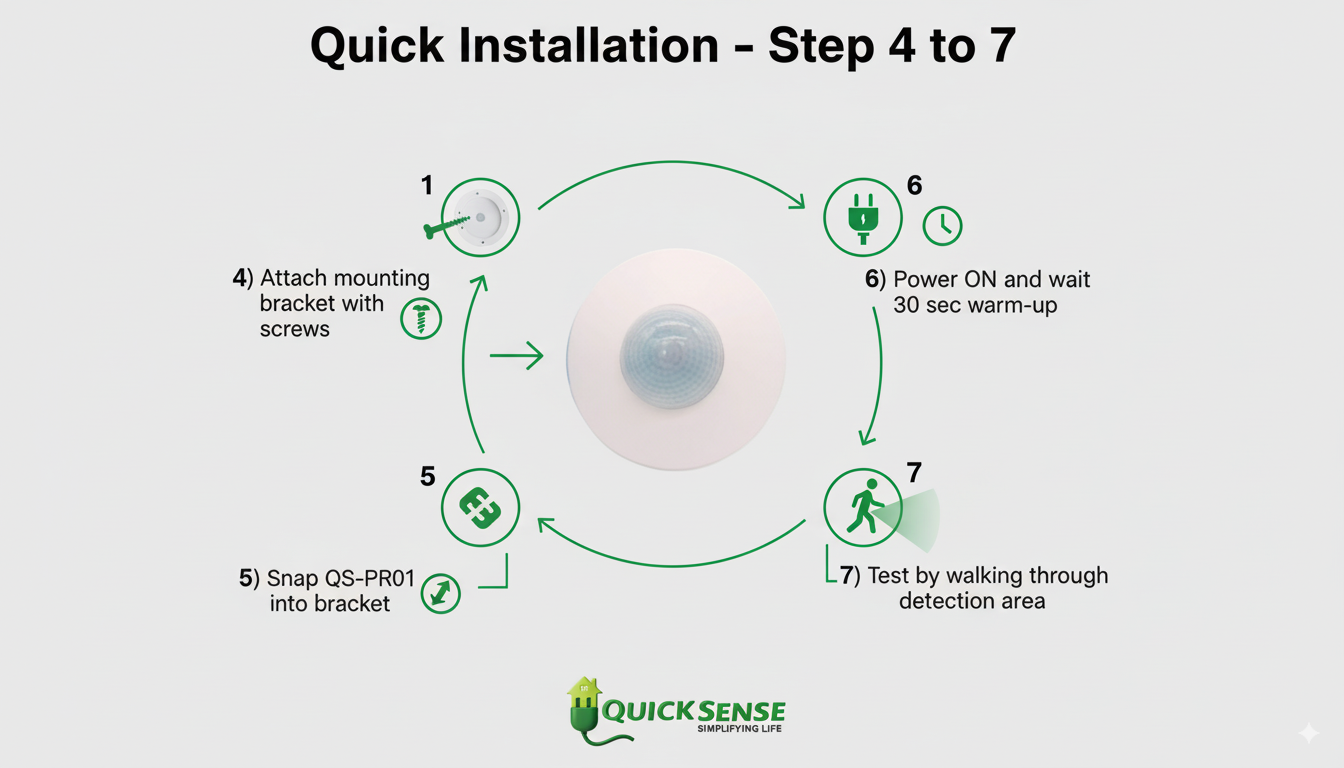 Quick Installation - Step 4 to 7

1

4) Attach mounting bracket with screws

6

6) Power ON and wait 30 sec warm-up

5

5) Snap QS-PR01 into bracket

7

7) Test by walking through detection area

QUICKSENSE
SIMPLIFYING LIFE