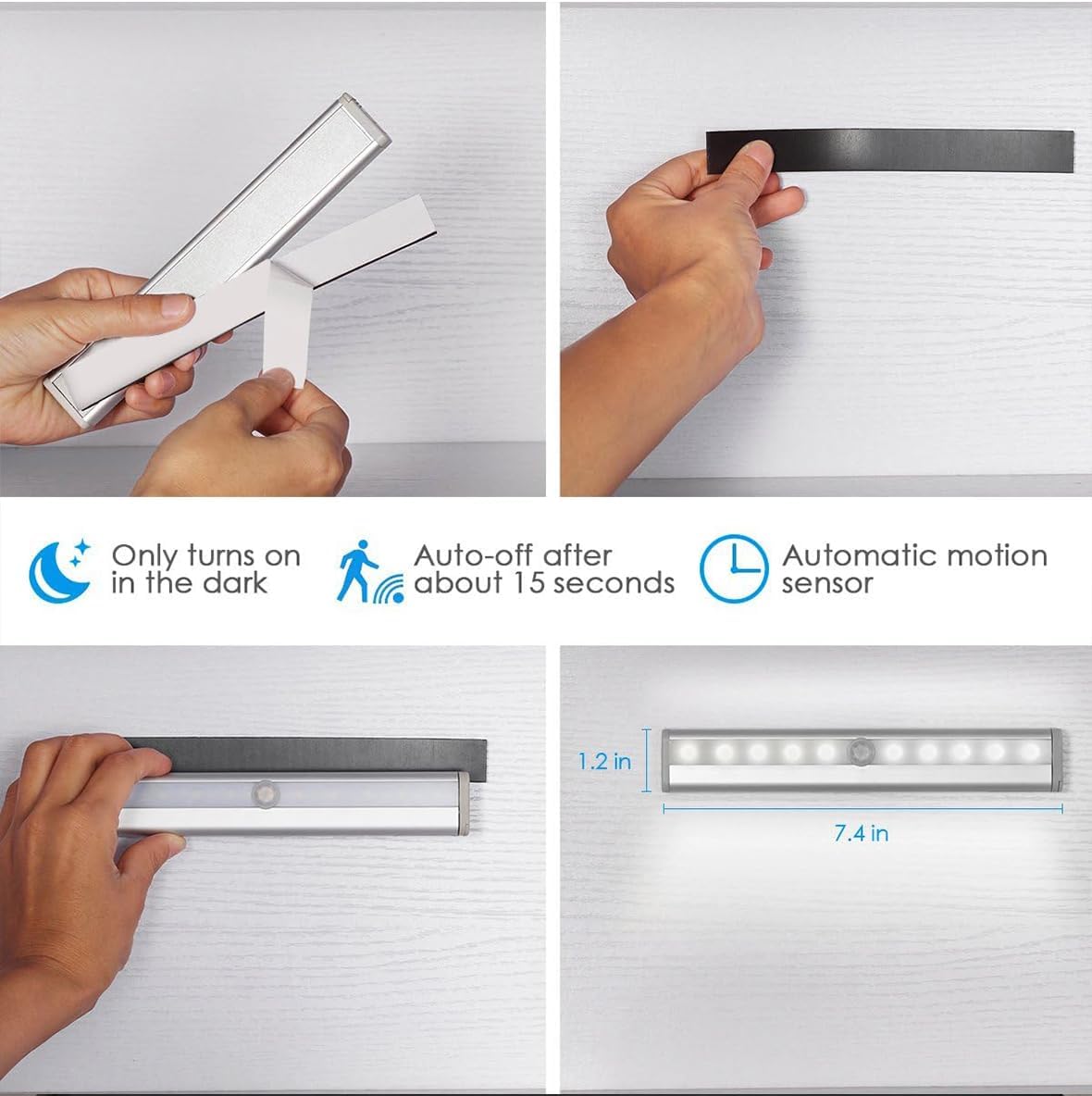 Only turns on in the dark

Auto-off after about 15 seconds

Automatic motion sensor

1.2 in

7.4 in